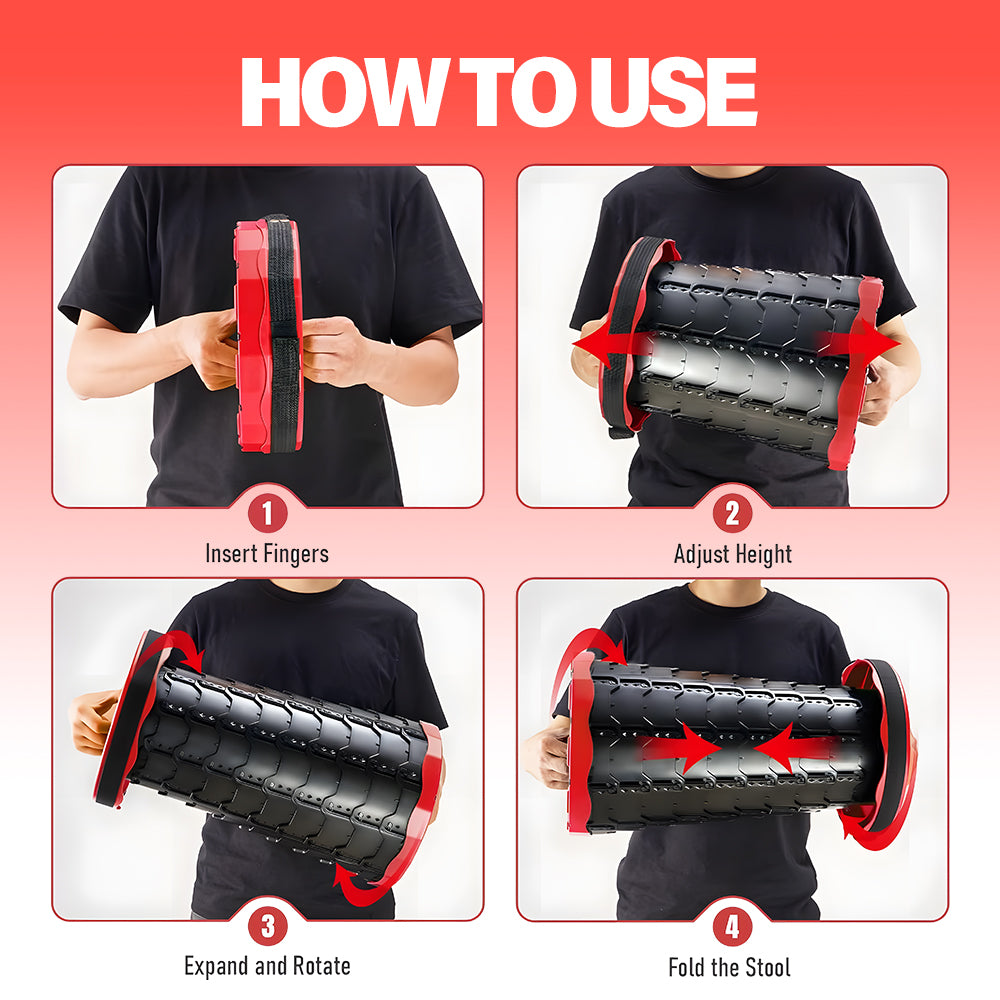 HOW TO USE

1
Insert Fingers

2
Adjust Height

3
Expand and Rotate

4
Fold the Stool