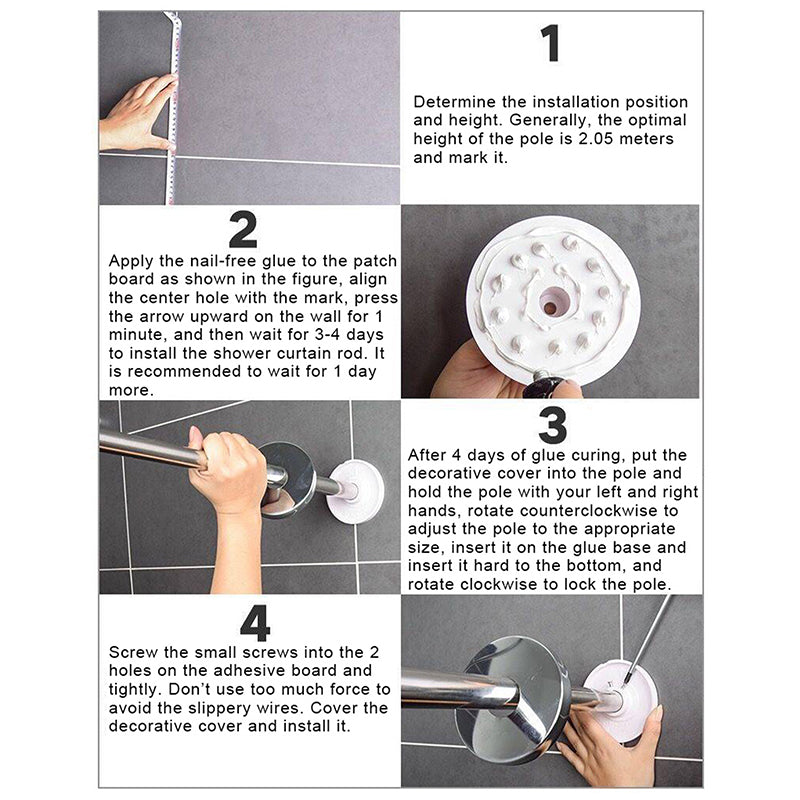 1

Determine the installation position and height. Generally, the optimal height of the pole is 2.05 meters and mark it.

2

Apply the nail-free glue to the patch board as shown in the figure, align the center hole with the mark, press the arrow upward on the wall for 1 minute, and then wait for 3-4 days to install the shower curtain rod. It is recommended to wait for 1 day more.

3

After 4 days of glue curing, put the decorative cover into the pole and hold the pole with your left and right hands, rotate counterclockwise to adjust the pole to the appropriate size, insert it on the glue base and insert it hard to the bottom, and rotate clockwise to lock the pole.

4

Screw the small screws into the 2 holes on the adhesive board and tightly. Don't use too much force to avoid the slippery wires. Cover the decorative cover and install it.