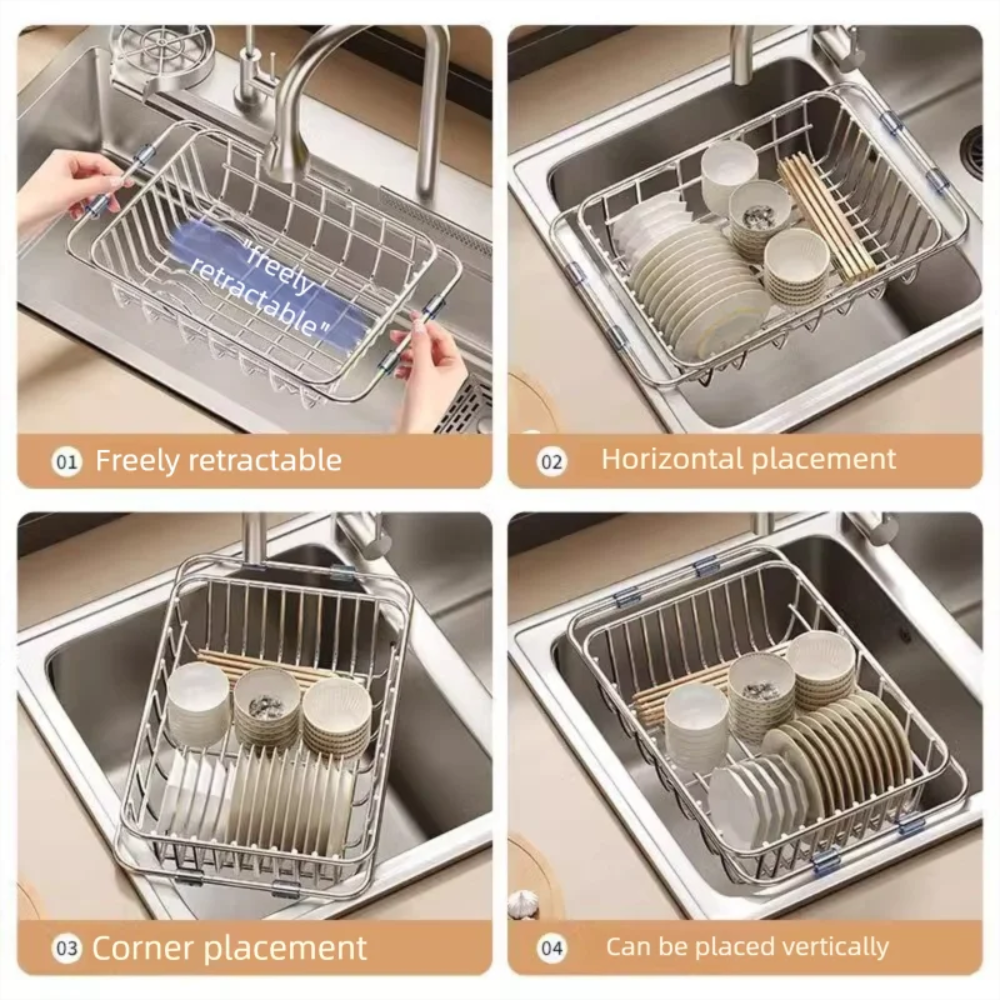 "freely retractable"

01 Freely retractable

02 Horizontal placement

03 Corner placement

04 Can be placed vertically